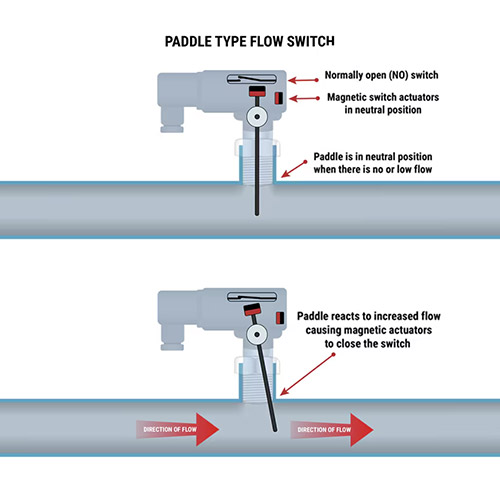 PADDLE TYPE FLOW SWITCH

Normally open (NO) switch

Magnetic switch actuators in neutral position

Paddle is in neutral position when there is no or low flow

Paddle reacts to increased flow causing magnetic actuators to close the switch

DIRECTION OF FLOW

DIRECTION OF FLOW