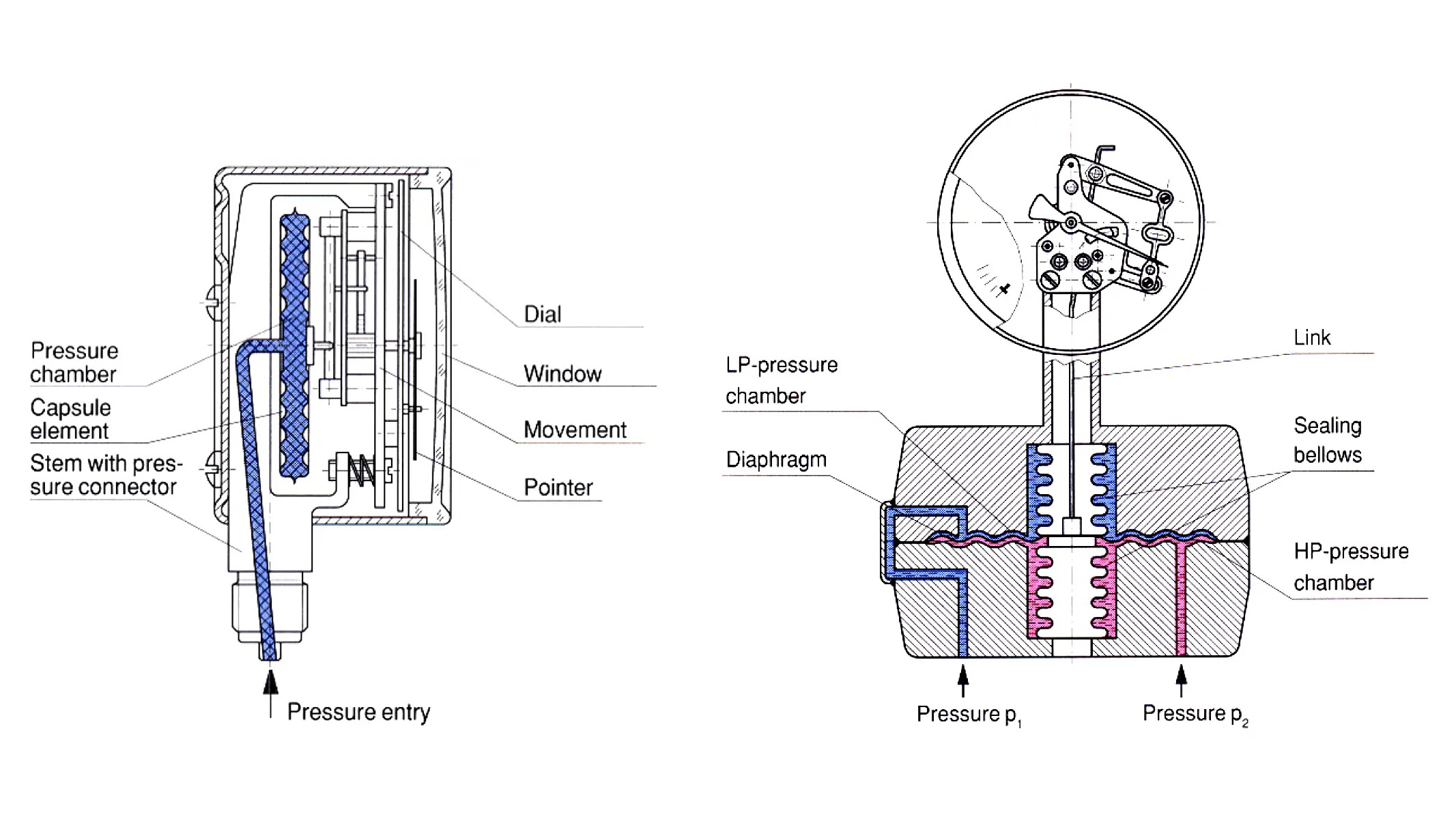 Pressure chamber

Capsule element

Stem with pressure connector

Dial

Window

Movement

Pointer

Pressure entry

LP-pressure chamber

Diaphragm

Link

Sealing bellows

HP-pressure chamber

Pressure $p_1$

Pressure $p_2$