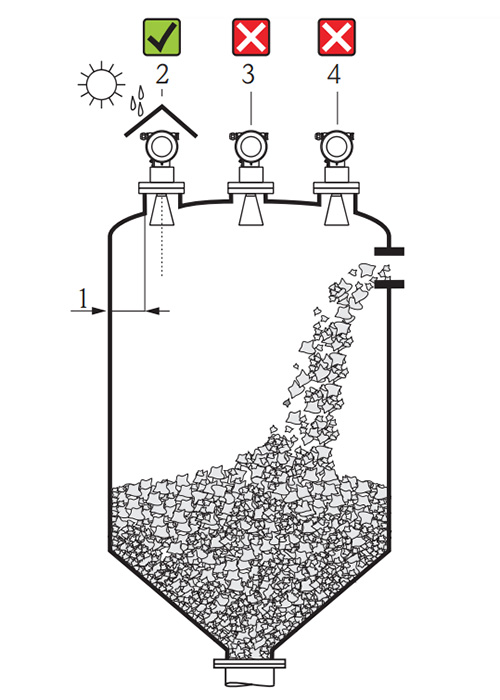 2
3
4
1